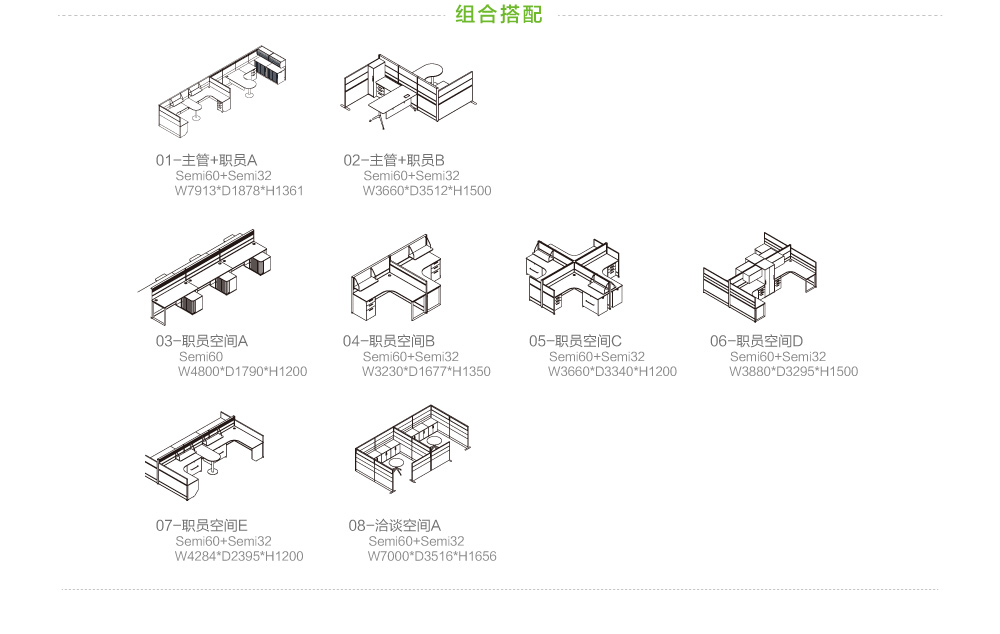 组合搭配

01-主管+职员A
Semi60+Semi32
W7913*D1878*H1361

02-主管+职员B
Semi60+Semi32
W3660*D3512*H1500

03-职员空间A
Semi60
W4800*D1790*H1200

04-职员空间B
Semi60+Semi32
W3230*D1677*H1350

05-职员空间C
Semi60+Semi32
W3660*D3340*H1200

06-职员空间D
Semi60+Semi32
W3880*D3295*H1500

07-职员空间E
Semi60+Semi32
W4284*D2395*H1200

08-洽谈空间A
Semi60+Semi32
W7000*D3516*H1656